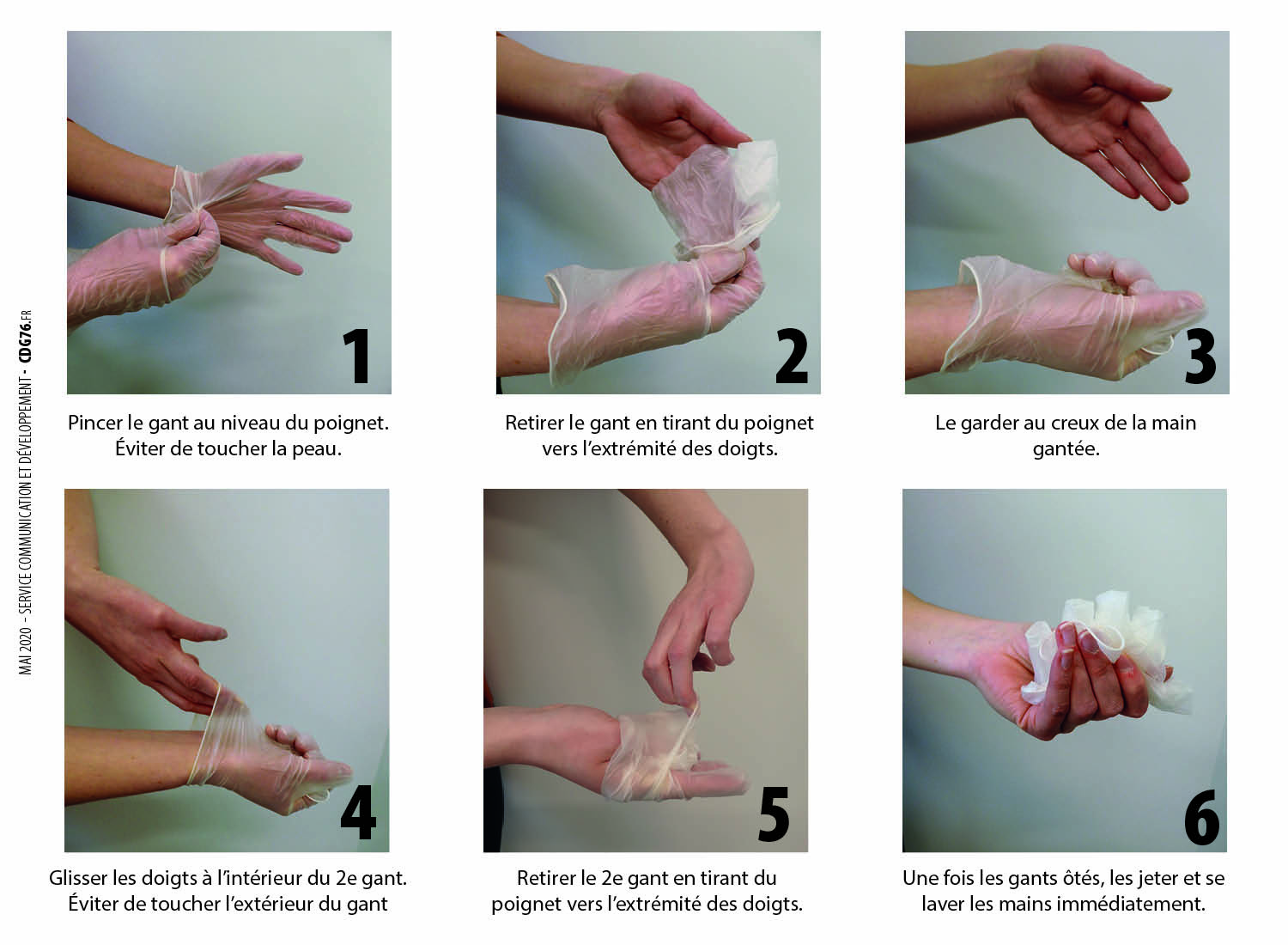 MAI 2020 – SERVICE COMMUNICATION ET DÉVELOPPEMENT - CDG76.FR

1

Pincer le gant au niveau du poignet. Éviter de toucher la peau.

2

Retirer le gant en tirant du poignet vers l'extrémité des doigts.

3

Le garder au creux de la main gantée.

4

Glisser les doigts à l'intérieur du 2e gant. Éviter de toucher l'extérieur du gant

5

Retirer le 2e gant en tirant du poignet vers l'extrémité des doigts.

6

Une fois les gants ôtés, les jeter et se laver les mains immédiatement.